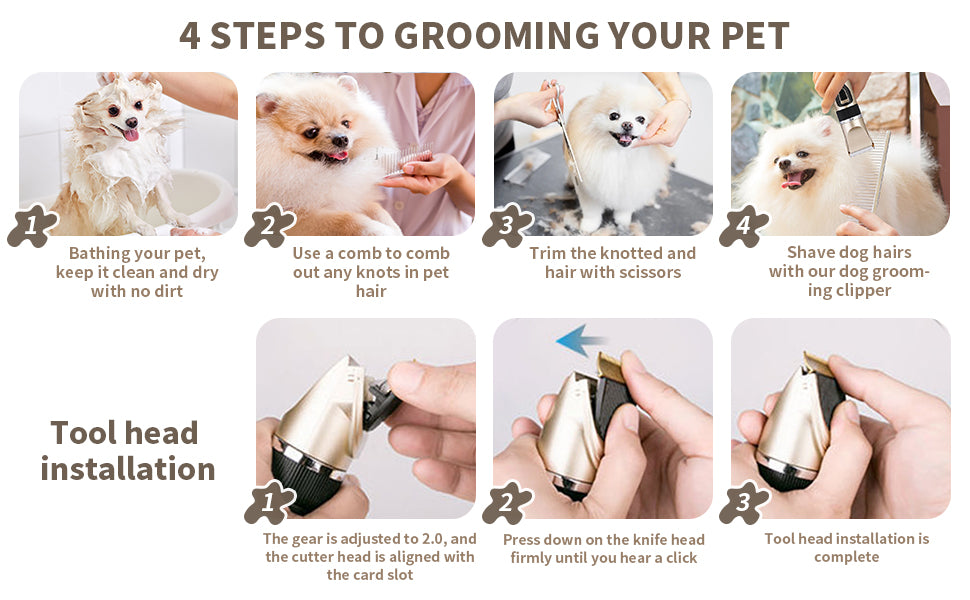 4 STEPS TO GROOMING YOUR PET

1
Bathing your pet, keep it clean and dry with no dirt

2
Use a comb to comb out any knots in pet hair

3
Trim the knotted and hair with scissors

4
Shave dog hairs with our dog grooming clipper

Tool head installation

1
The gear is adjusted to 2.0, and the cutter head is aligned with the card slot

2
Press down on the knife head firmly until you hear a click

3
Tool head installation is complete