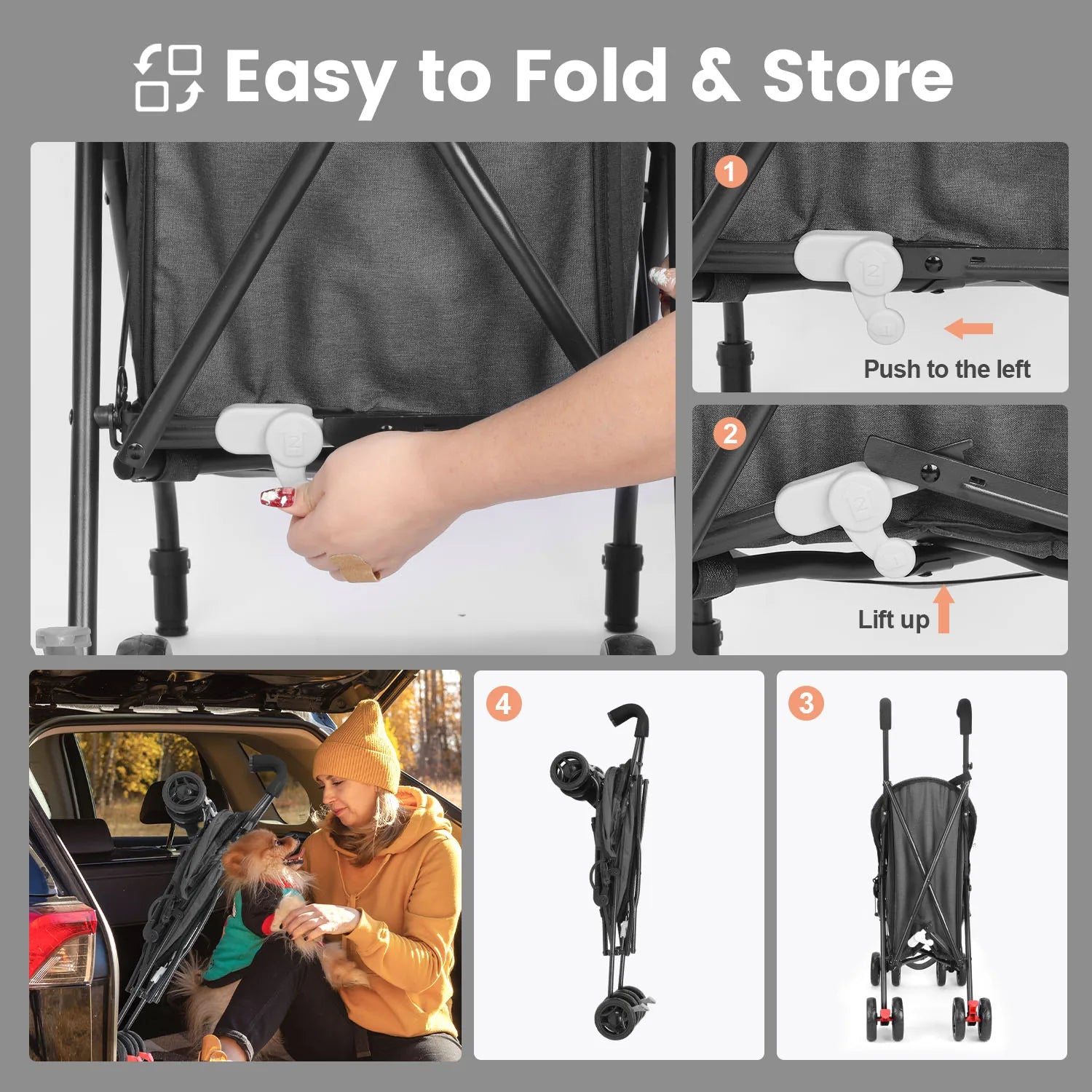 Easy to Fold & Store

1

Push to the left

2

Lift up

4

3