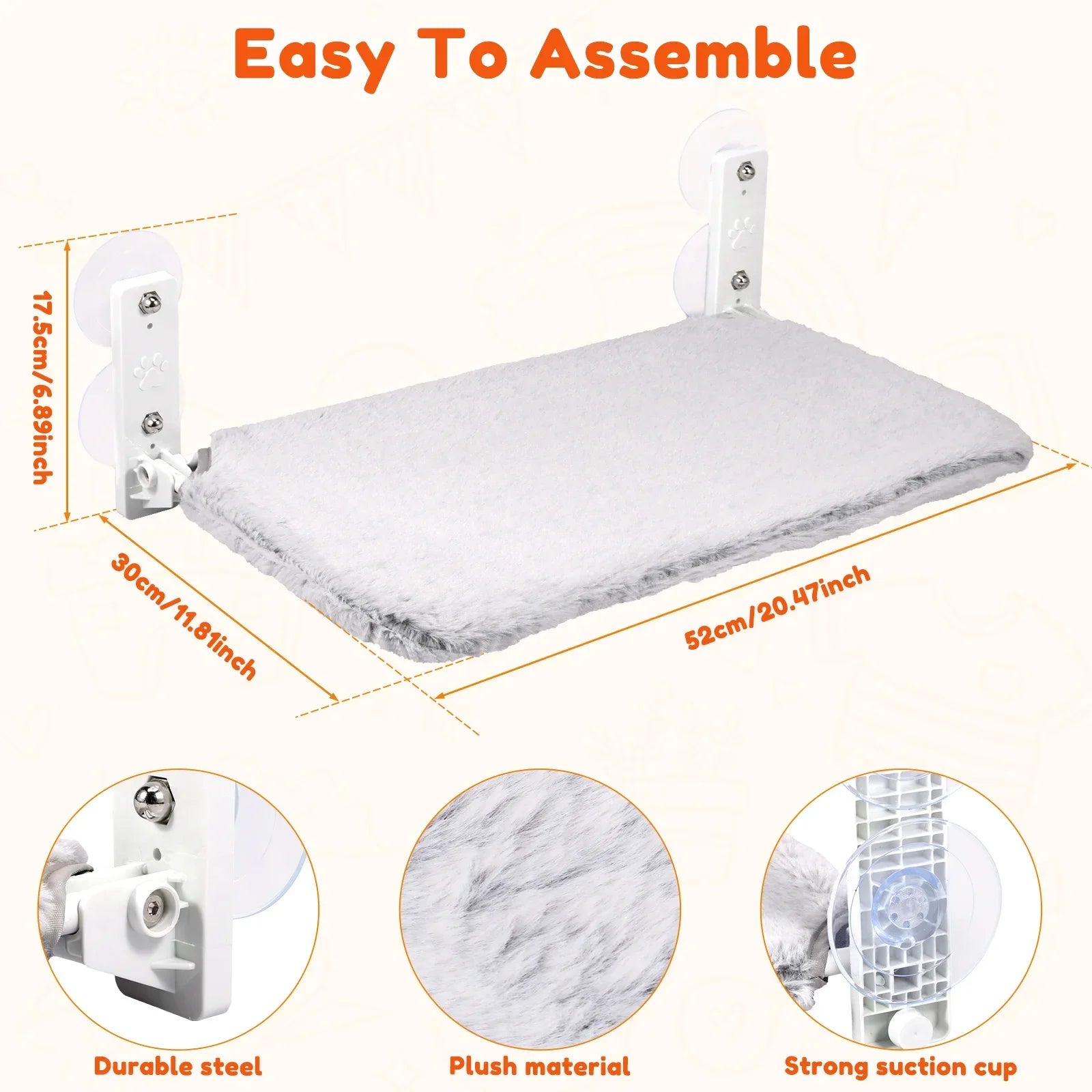 Easy To Assemble

17.5cm/6.89inch

30cm/11.81inch

52cm/20.47inch

Durable steel

Plush material

Strong suction cup